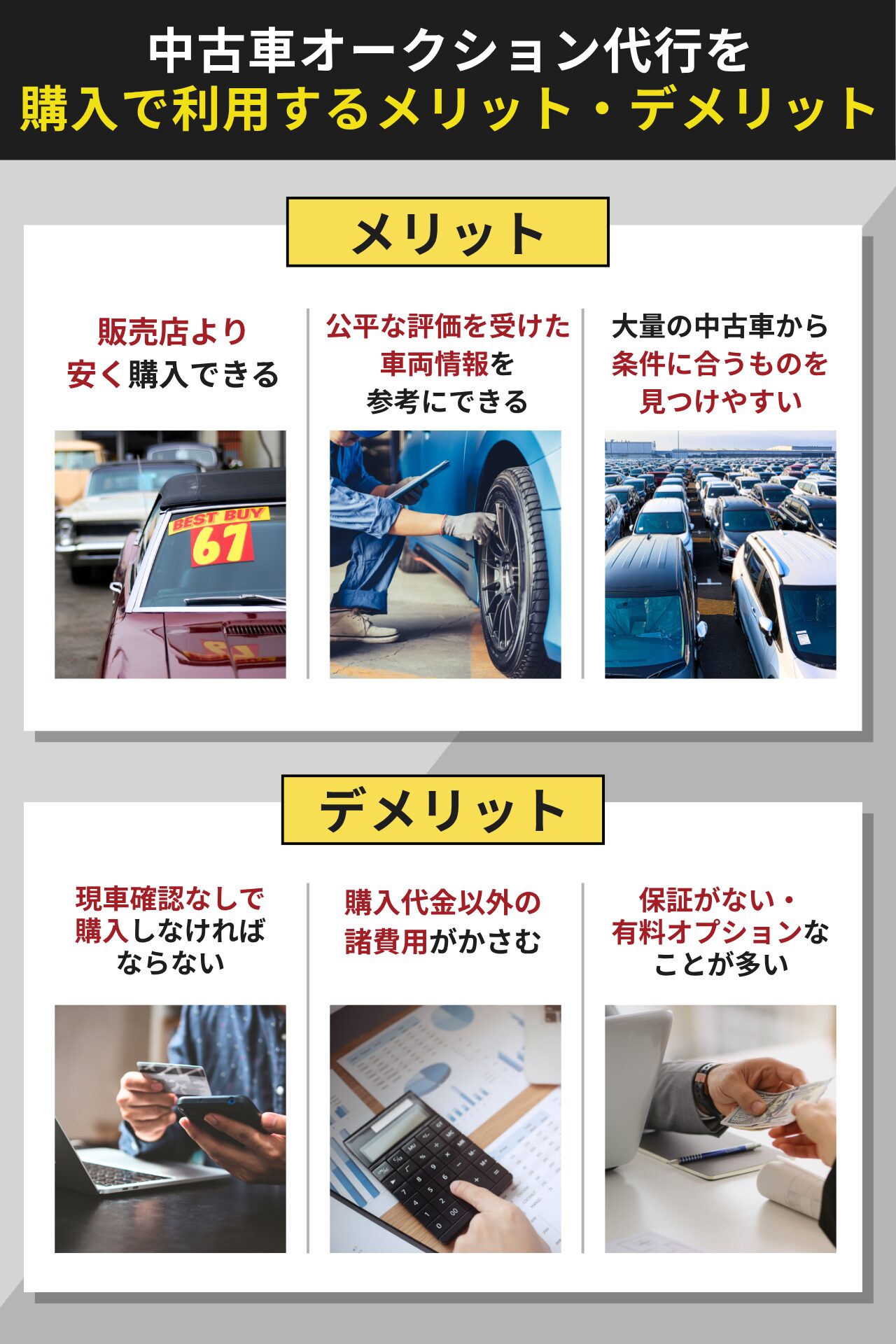 中古車オークション代行を
購入で利用するメリット・デメリット

メリット

販売店より
安く購入できる

BEST BUY
67

公平な評価を受けた
車両情報を
参考にできる

大量の中古車から
条件に合うものを
見つけやすい

デメリット

現車確認なしで
購入しなければ
ならない

購入代金以外の
諸費用がかさむ

保証がない・
有料オプションな
ことが多い