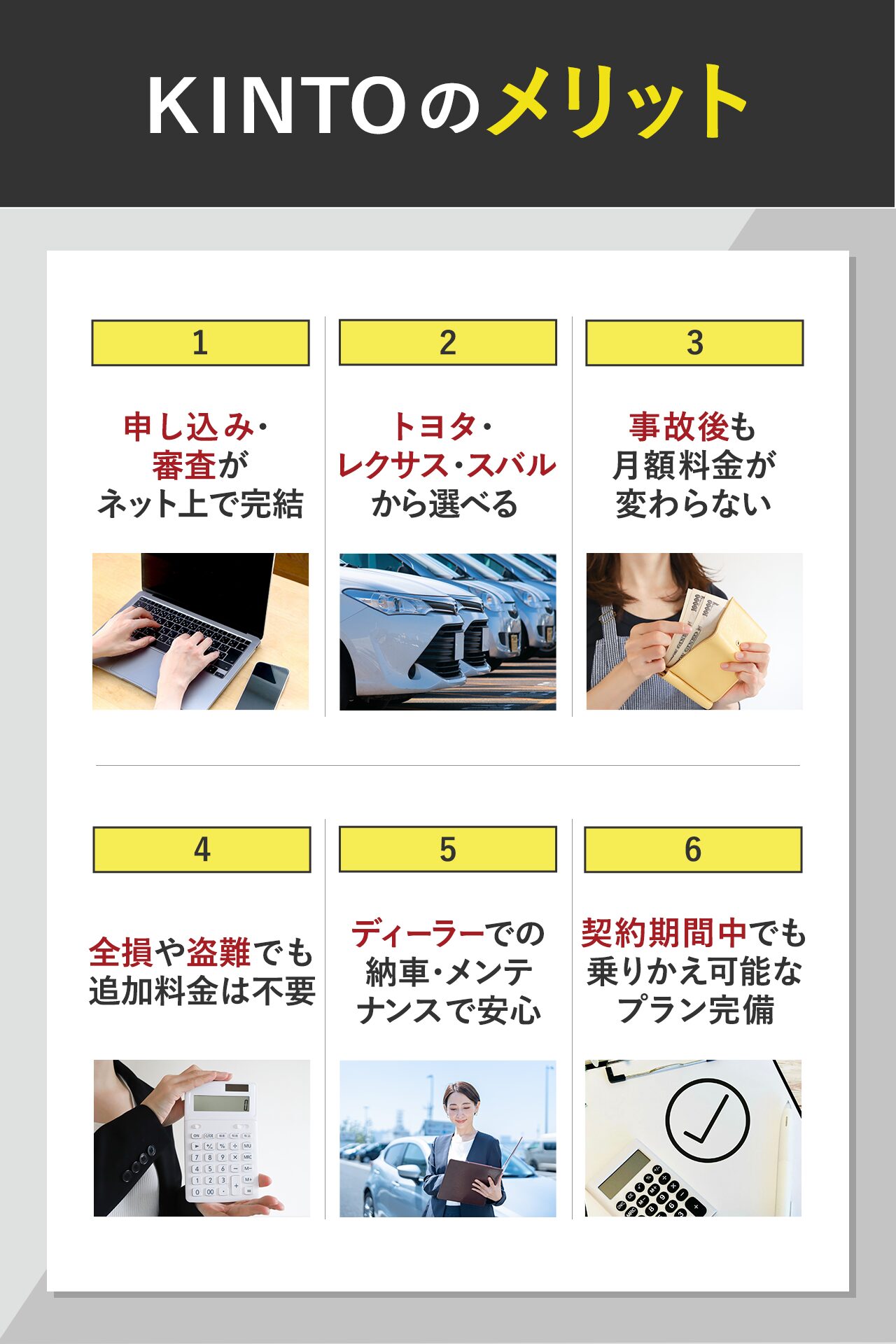 KINTOのメリット

1

申し込み・審査がネット上で完結

2

トヨタ・レクサス・スバルから選べる

3

事故後も月額料金が変わらない

4

全損や盗難でも追加料金は不要

5

ディーラーでの納車・メンテナンスで安心

6

契約期間中でも乗りかえ可能なプラン完備